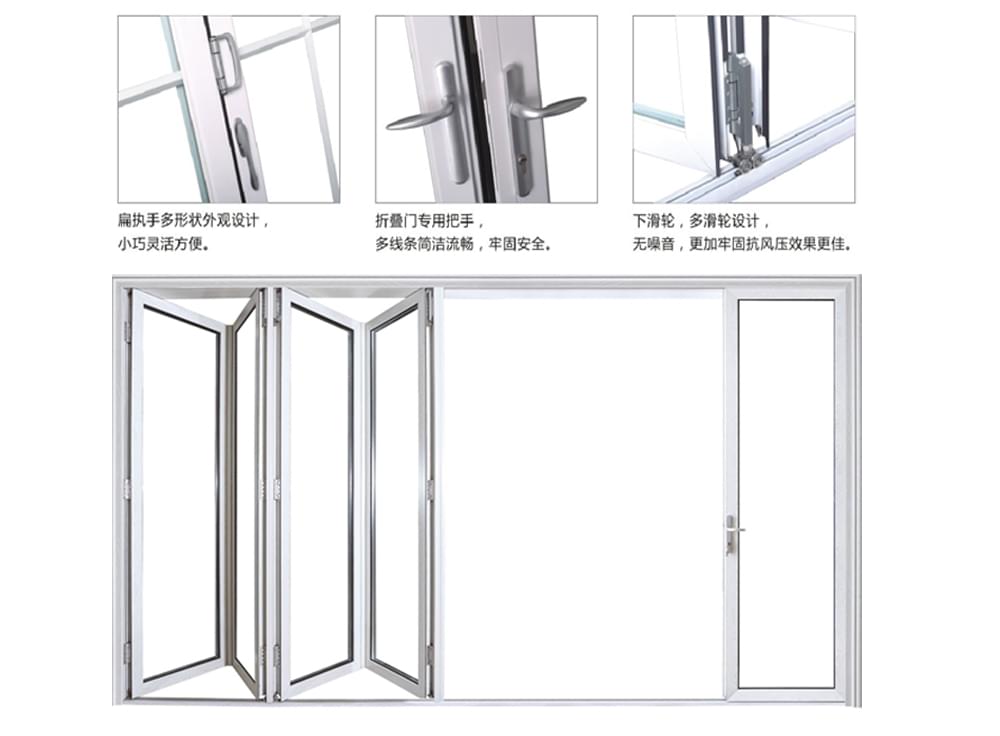 扁执手多形状外观设计，
小巧灵活方便。

折叠门专用把手，
多线条简洁流畅，牢固安全。

下滑轮，多滑轮设计，
无噪音，更加牢固抗风压效果更佳。